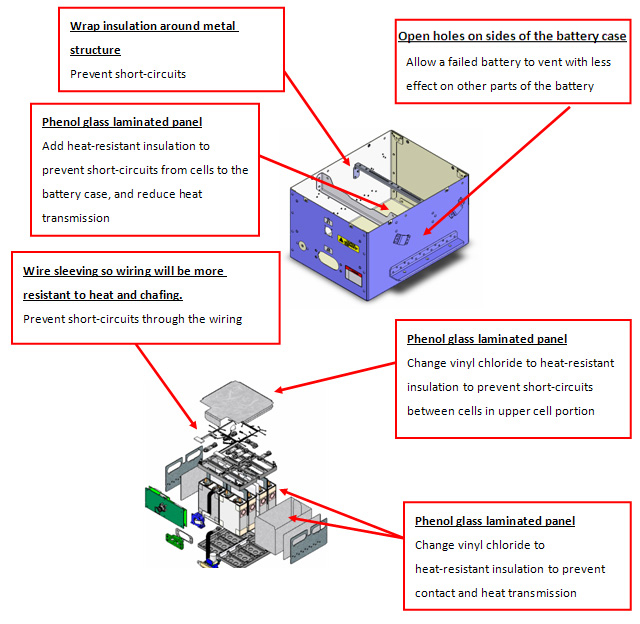 Wrap insulation around metal structure
Prevent short-circuits

Open holes on sides of the battery case
Allow a failed battery to vent with less effect on other parts of the battery

Phenol glass laminated panel
Add heat-resistant insulation to prevent short-circuits from cells to the battery case, and reduce heat transmission

Wire sleeving so wiring will be more resistant to heat and chafing.
Prevent short-circuits through the wiring

Phenol glass laminated panel
Change vinyl chloride to heat-resistant insulation to prevent short-circuits between cells in upper cell portion

Phenol glass laminated panel
Change vinyl chloride to heat-resistant insulation to prevent contact and heat transmission